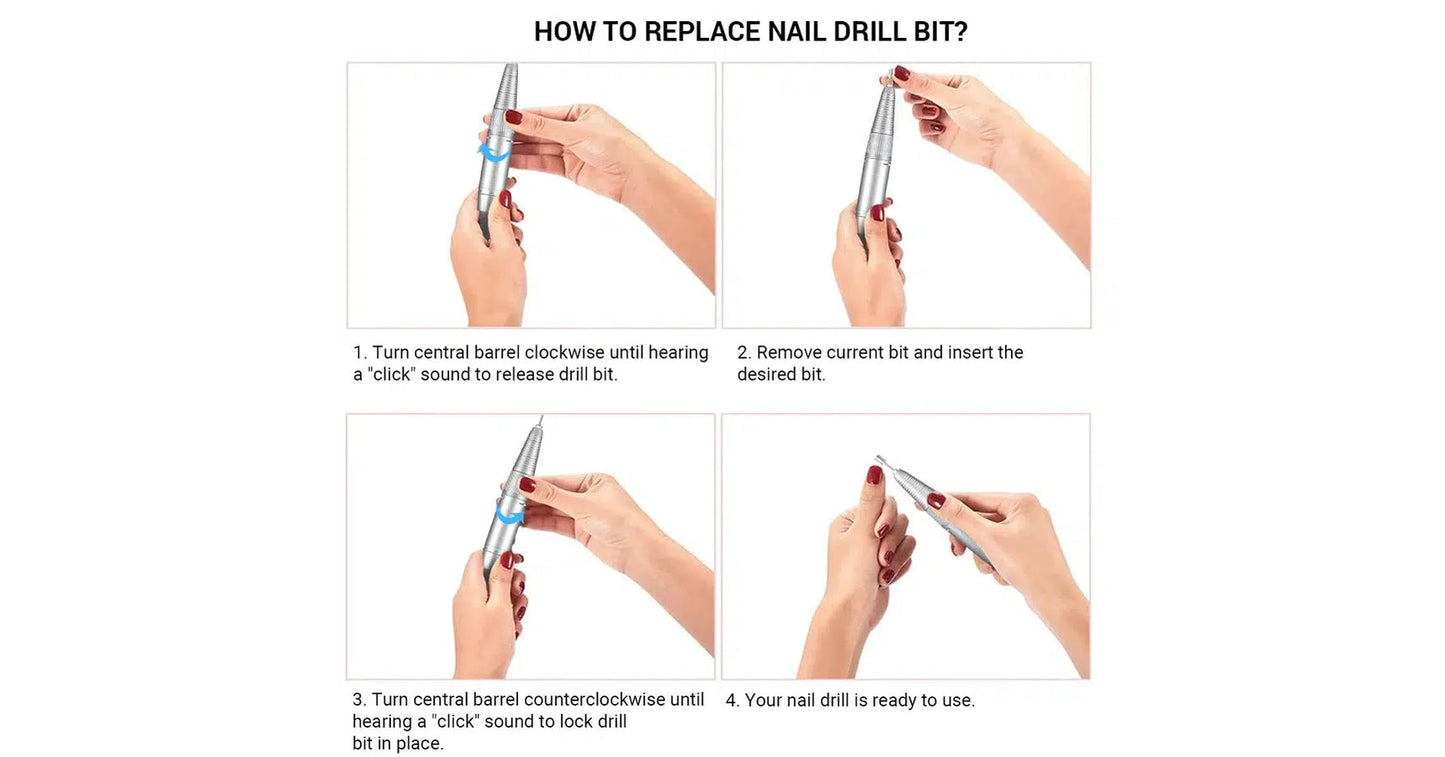 HOW TO REPLACE NAIL DRILL BIT?

1. Turn central barrel clockwise until hearing a "click" sound to release drill bit.

2. Remove current bit and insert the desired bit.

3. Turn central barrel counterclockwise until hearing a "click" sound to lock drill bit in place.

4. Your nail drill is ready to use.