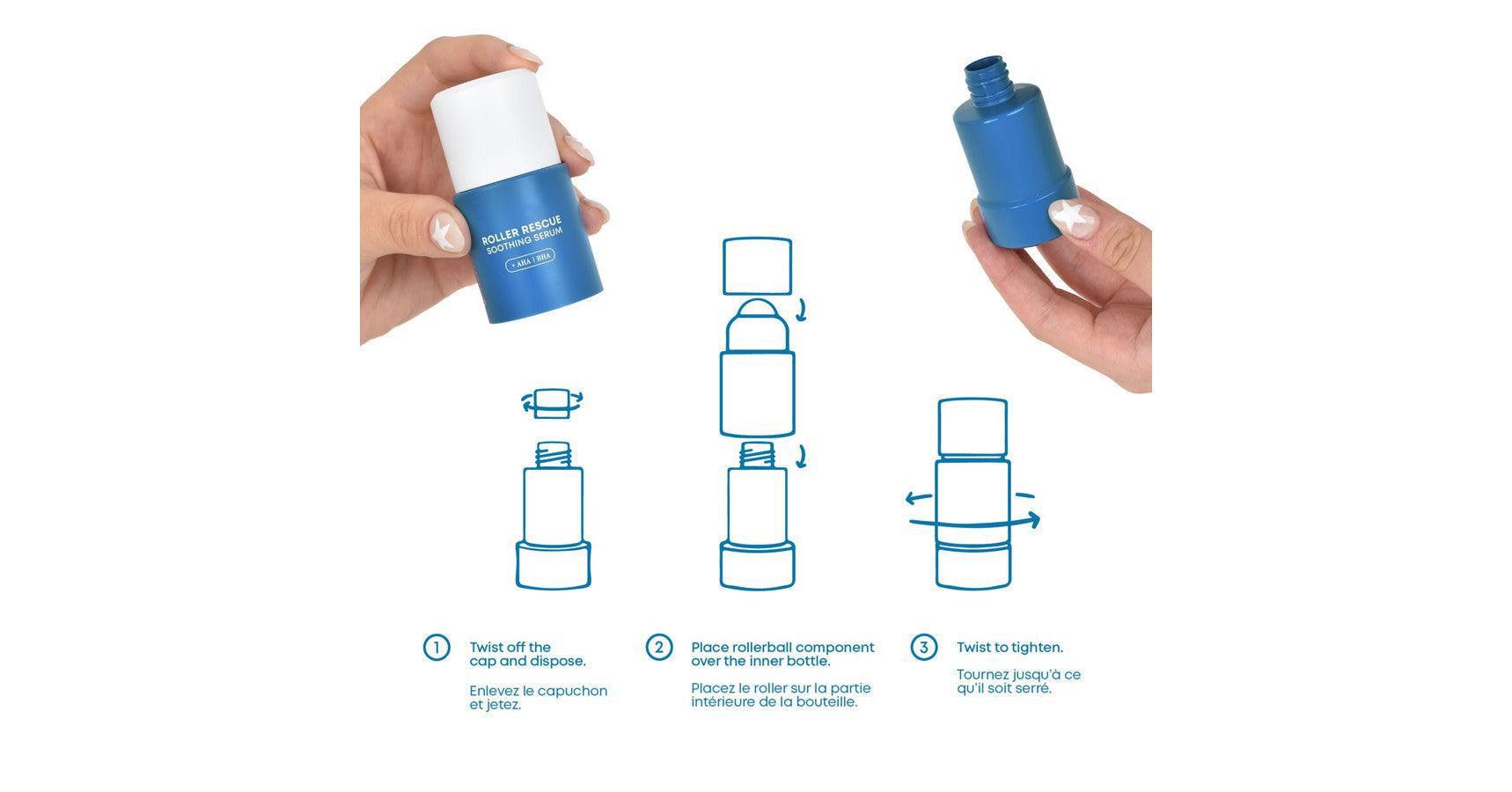 ROLLER RESCUE
SOOTHING SERUM
+ AHA | BHA

1 Twist off the cap and dispose.

Enlevez le capuchon et jetez.

2 Place rollerball component over the inner bottle.

Placez le roller sur la partie intérieure de la bouteille.

3 Twist to tighten.

Tournez jusqu'à ce qu'il soit serré.